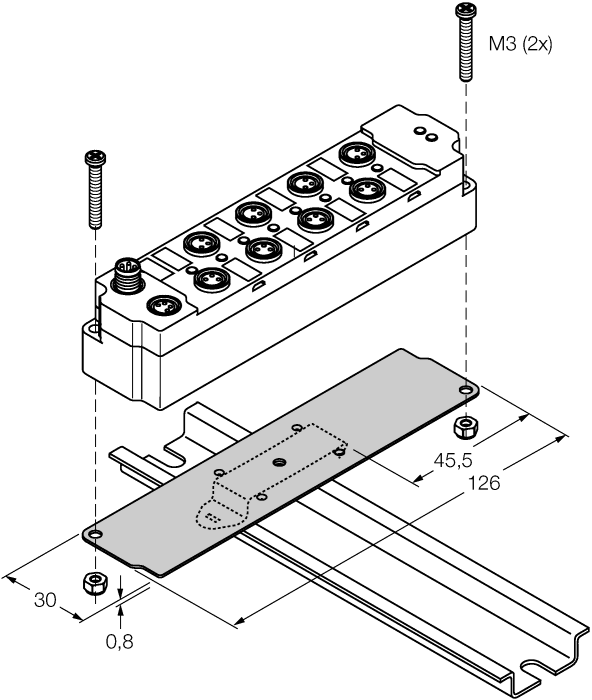 M3 (2x)

45,5

126

30

0,8