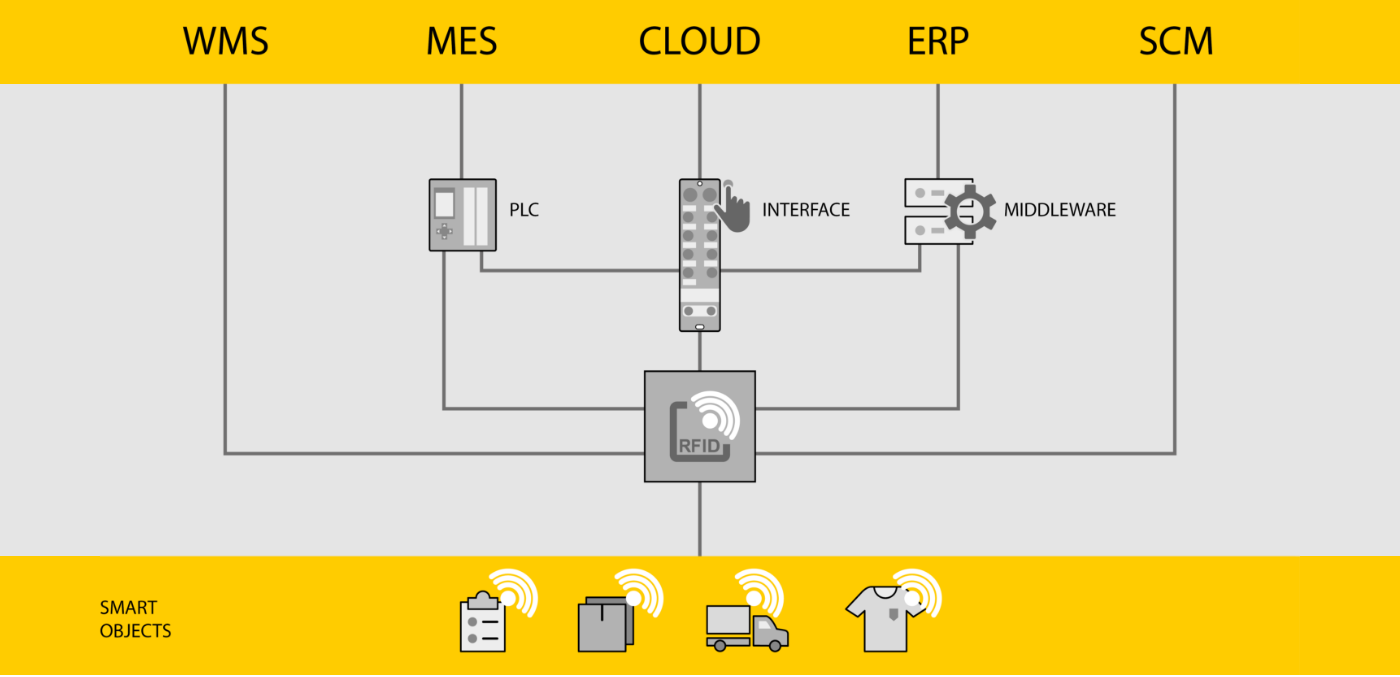 WMS MES CLOUD ERP SCM

PLC

INTERFACE

MIDDLEWARE

RFID

SMART OBJECTS